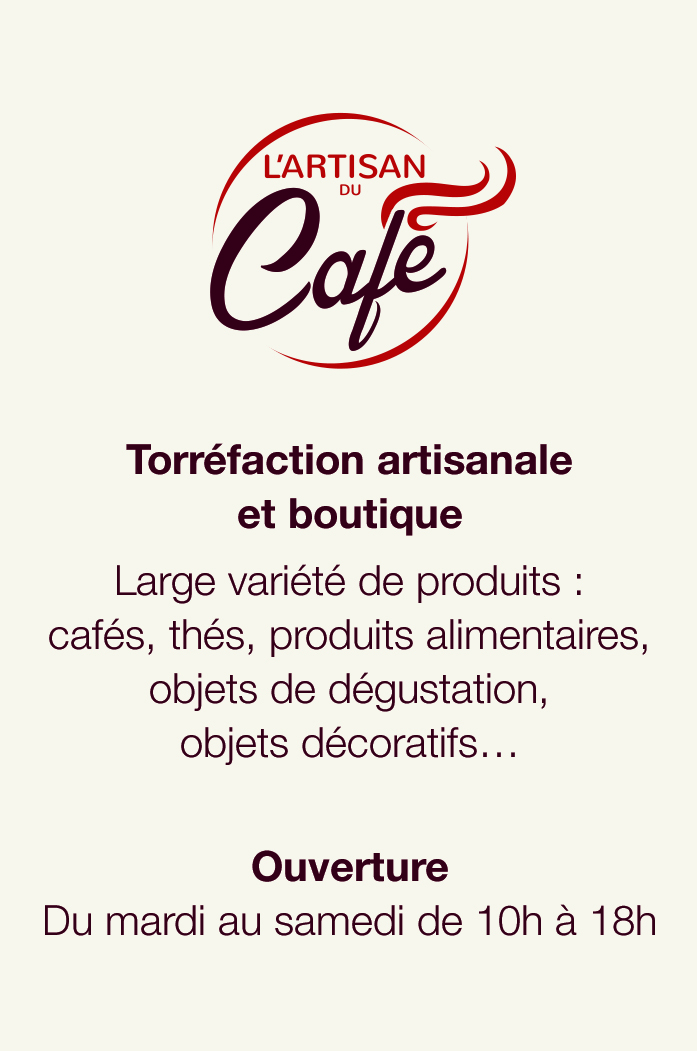 L'ARTISAN
DU
Café

Torréfaction artisanale
et boutique

Large variété de produits : cafés, thés, produits alimentaires, objets de dégustation, objets décoratifs…

Ouverture
Du mardi au samedi de 10h à 18h